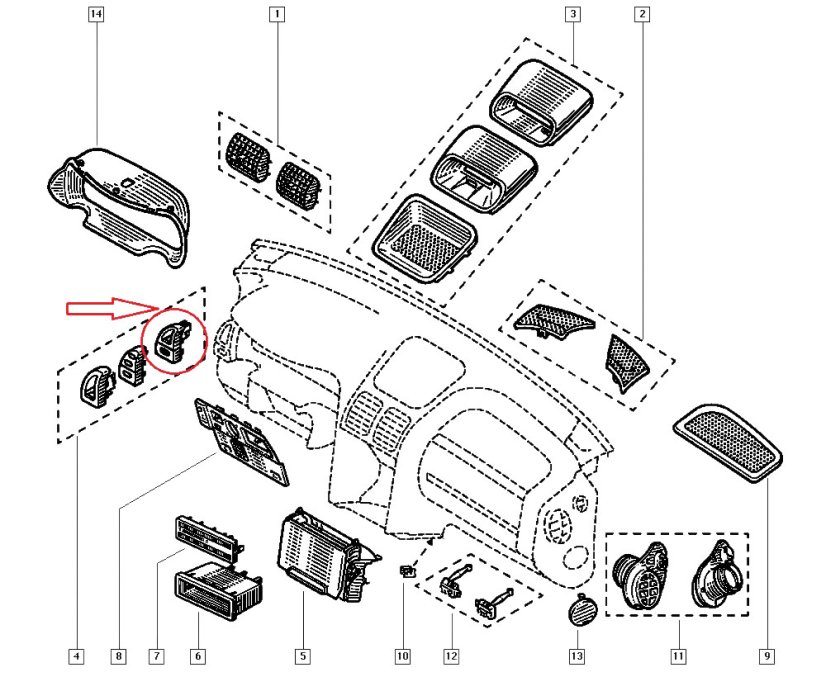 14
1
3
2
4
8
7
6
5
10
12
13
11
9