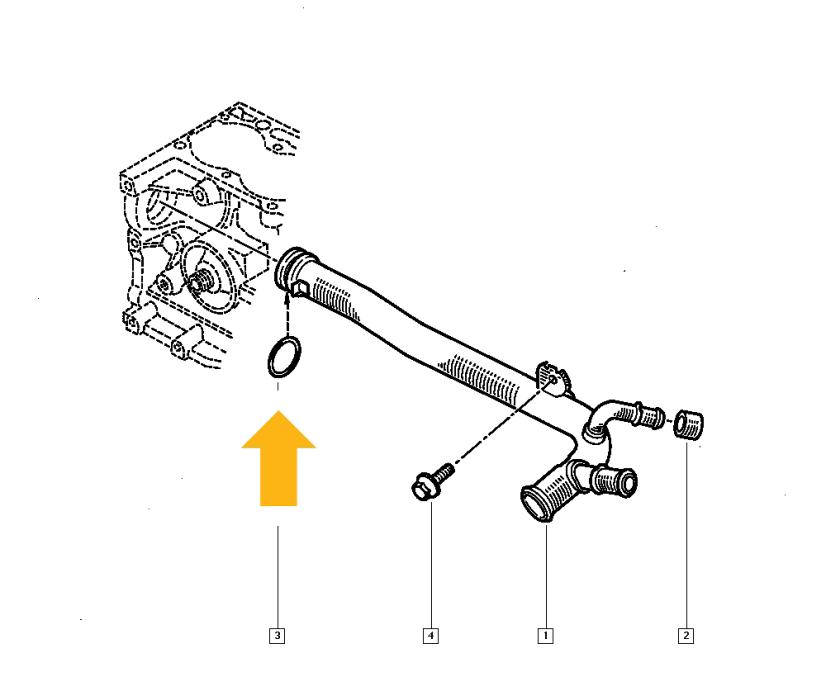 3
4
1
2